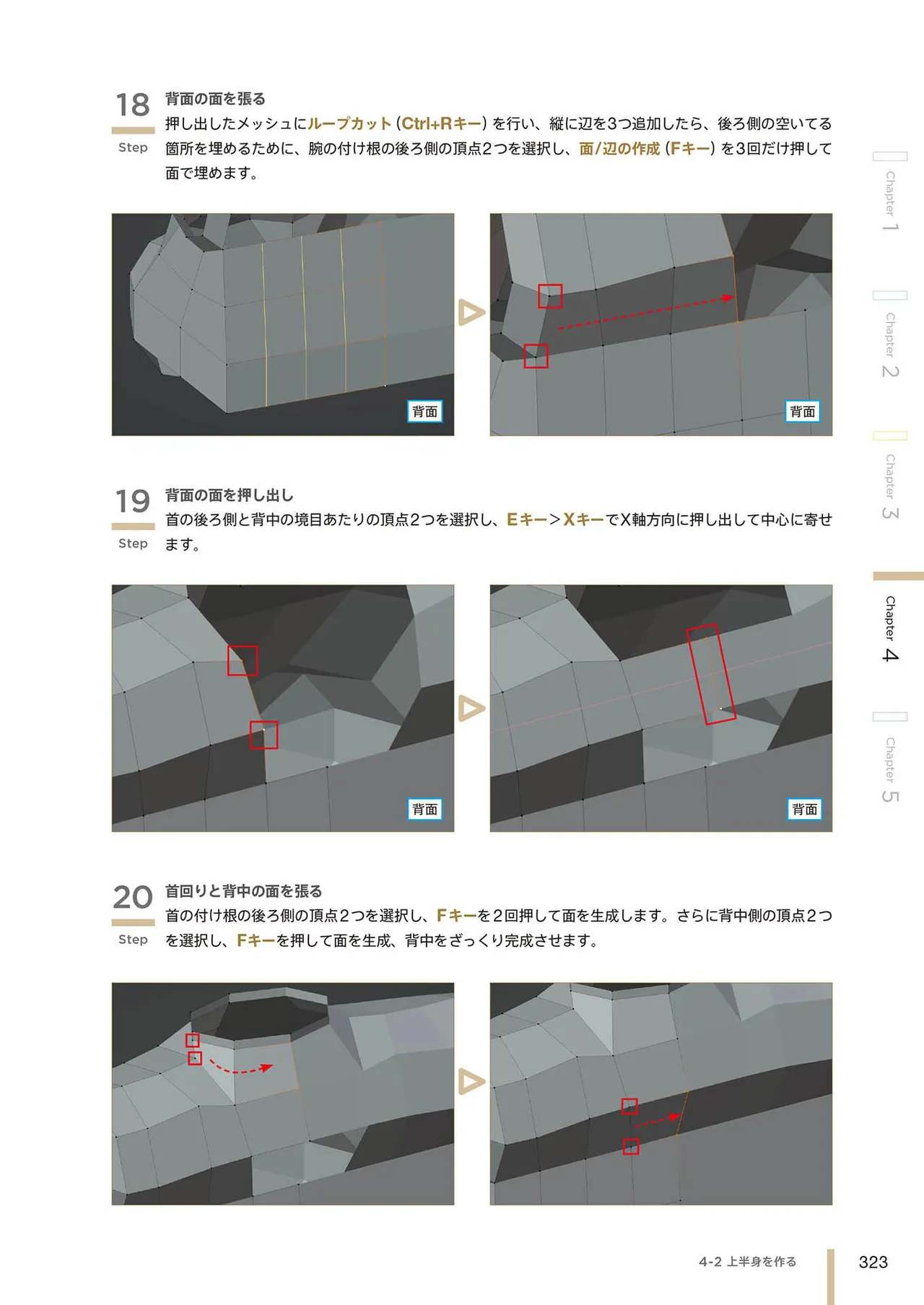 18 Step

背面の面を張る

押し出したメッシュにループカット（Ctrl+Rキー）を行い、縦に辺を3つ追加したら、後ろ側の空いてる箇所を埋めるために、腕の付け根の後ろ側の頂点2つを選択し、面/辺の作成（Fキー）を3回だけ押して面で埋めます。

背面

背面

19 Step

背面の面を押し出し

首の後ろ側と背中の境目あたりの頂点2つを選択し、Eキー＞Xキーで X軸方向に押し出して中心に寄せます。

背面

背面

20 Step

首回りと背中の面を張る

首の付け根の後ろ側の頂点2つを選択し、Fキーを2回押して面を生成します。さらに背中側の頂点2つを選択し、Fキーを押して面を生成、背中をざっくり完成させます。

Chapter 1

Chapter 2

Chapter 3

Chapter 4

Chapter 5

4-2 上半身を作る

323